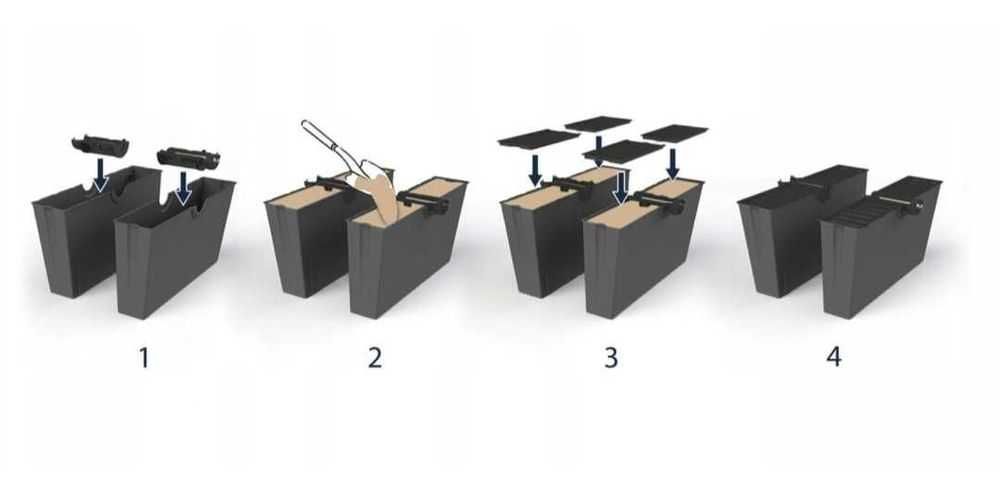 1

2

3

4