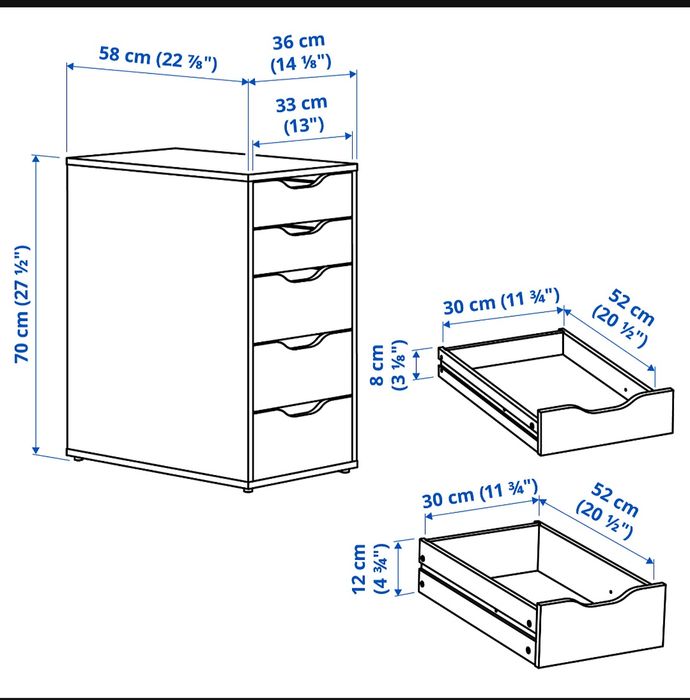 58 cm (22 ⅞")

36 cm (14 ⅛")

33 cm (13")

70 cm (27 ½")

30 cm (11 ¾")

52 cm (20 ½")

8 cm (3 ⅛")

30 cm (11 ¾")

52 cm (20 ½")

12 cm (4 ¾")