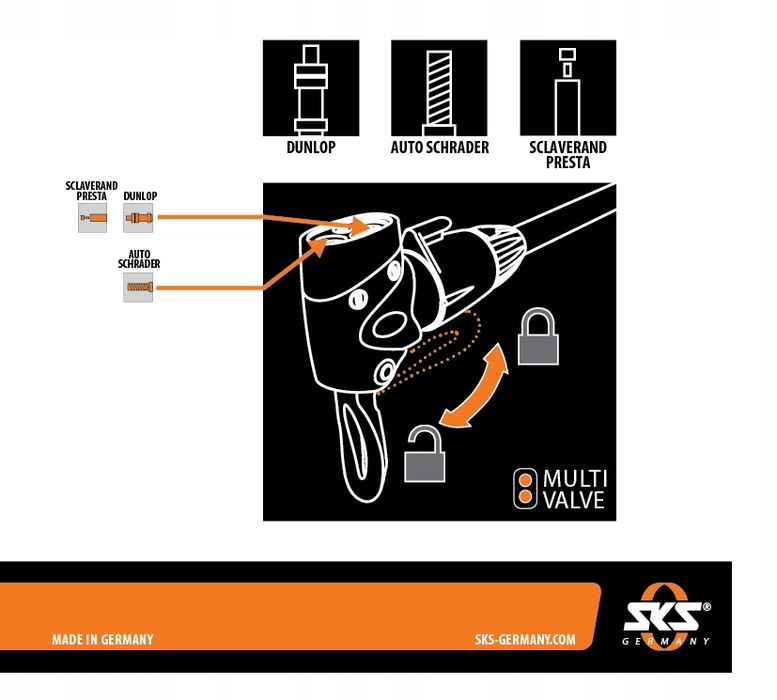 DUNLOP

AUTO SCHRADER

SCLAVERAND PRESTA

SCLAVERAND PRESTA

DUNLOP

AUTO SCHRADER

MULTI VALVE

MADE IN GERMANY

SKS-GERMANY.COM

SKS®
GERMANY