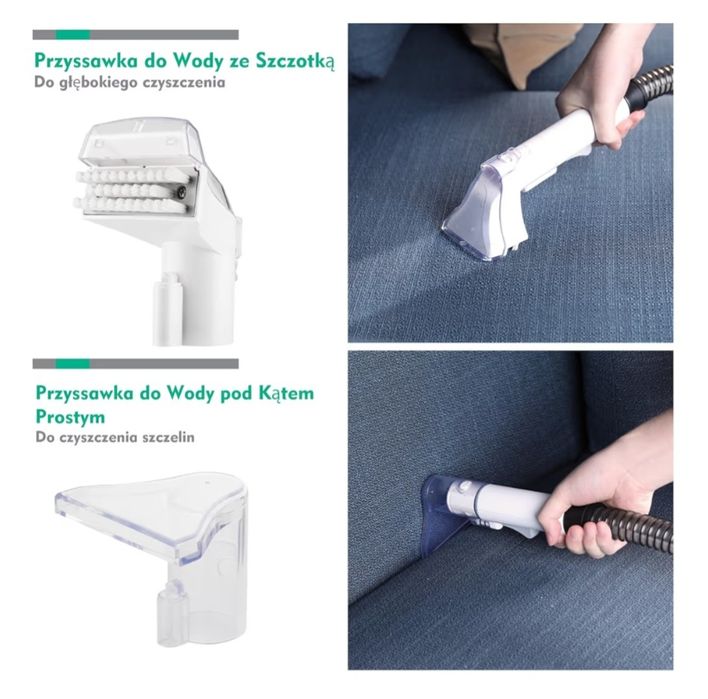 Przyssawka do Wody ze Szczotką
Do głębokiego czyszczenia

Przyssawka do Wody pod Kątem Prostym
Do czyszczenia szczelin