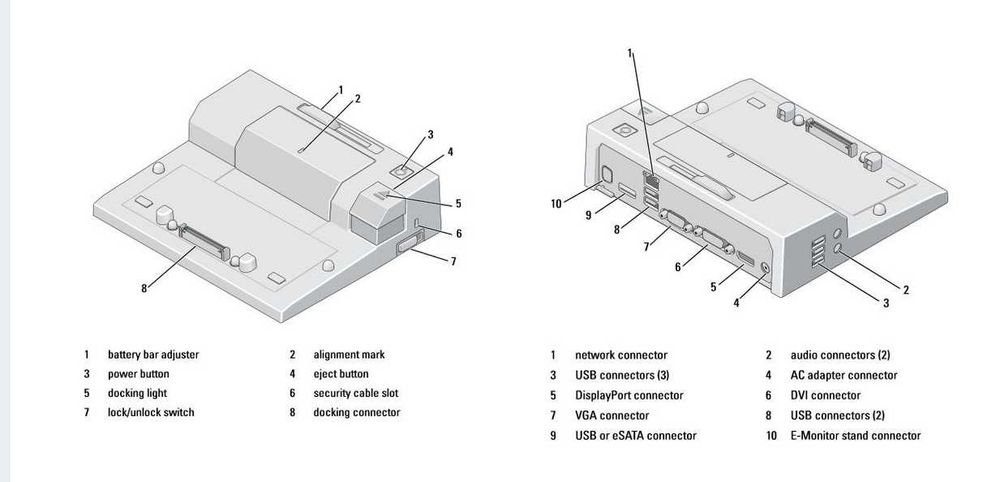 1
2
3
4
5
6
7
8

| 1 | battery bar adjuster | 2 | alignment mark |
|---|---|---|---|
| 3 | power button | 4 | eject button |
| 5 | docking light | 6 | security cable slot |
| 7 | lock/unlock switch | 8 | docking connector |

1
10
9
8
7
6
5
4
2
3

| 1 | network connector | 2 | audio connectors (2) |
|---|---|---|---|
| 3 | USB connectors (3) | 4 | AC adapter connector |
| 5 | DisplayPort connector | 6 | DVI connector |
| 7 | VGA connector | 8 | USB connectors (2) |
| 9 | USB or eSATA connector | 10 | E-Monitor stand connector |