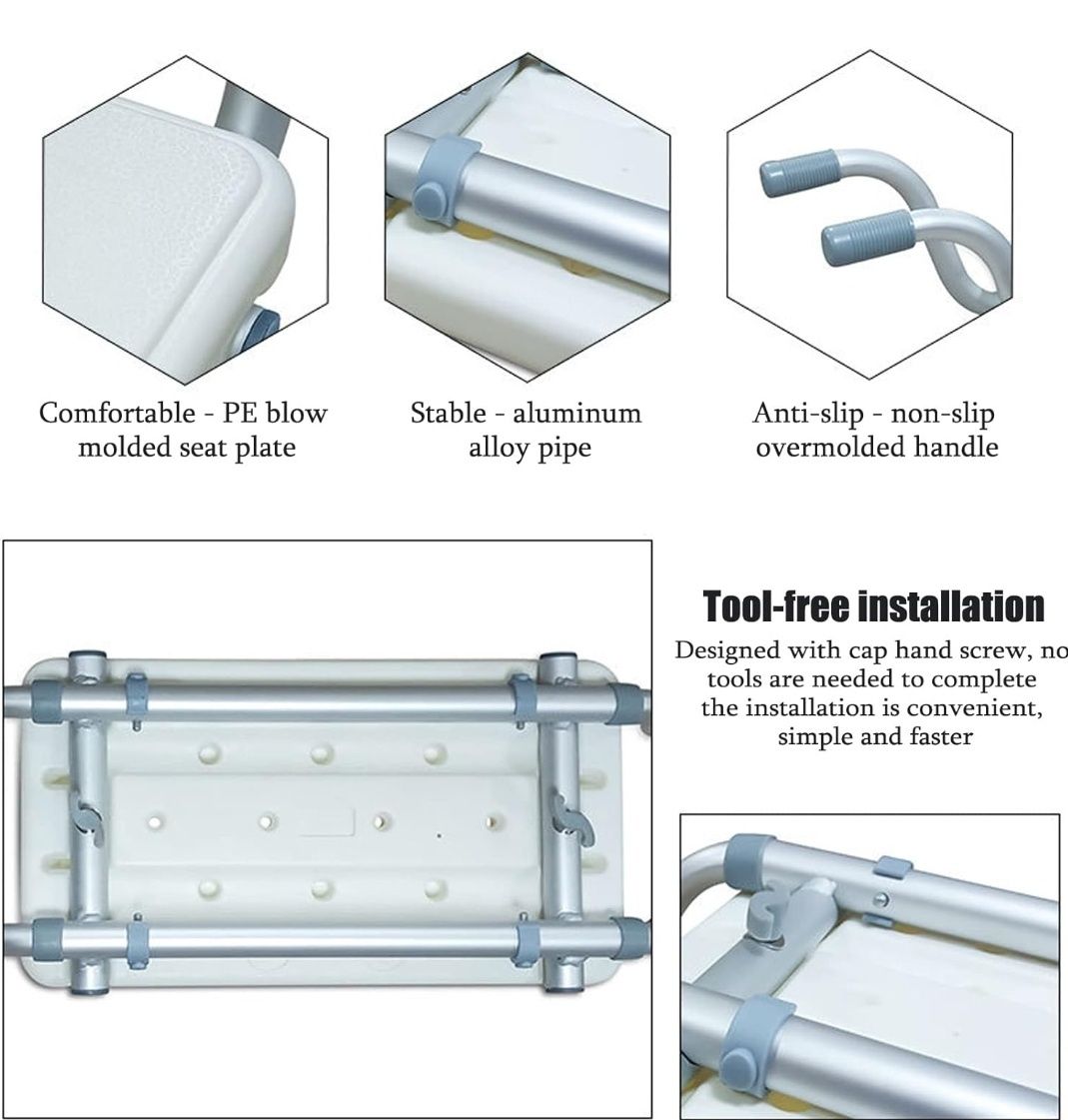 Comfortable - PE blow molded seat plate

Stable - aluminum alloy pipe

Anti-slip - non-slip overmolded handle

Tool-free installation

Designed with cap hand screw, no tools are needed to complete the installation is convenient, simple and faster