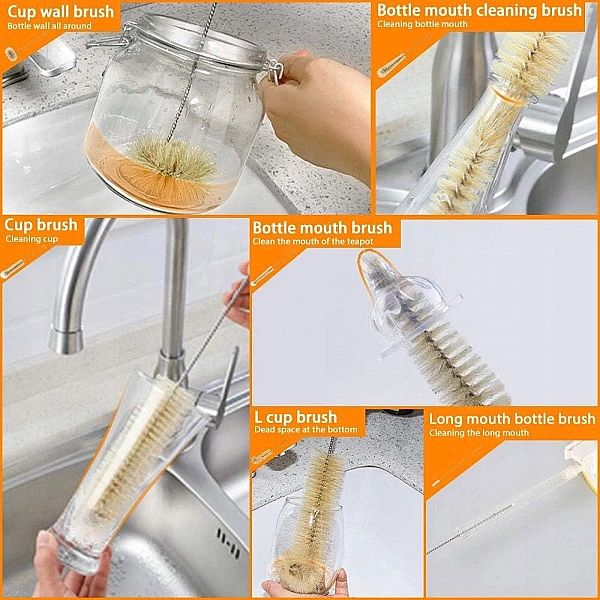 Cup wall brush
Bottle wall all around

Bottle mouth cleaning brush
Cleaning bottle mouth

Cup brush
Cleaning cup

Bottle mouth brush
Clean the mouth of the teapot

L cup brush
Dead space at the bottom

Long mouth bottle brush
Cleaning the long mouth