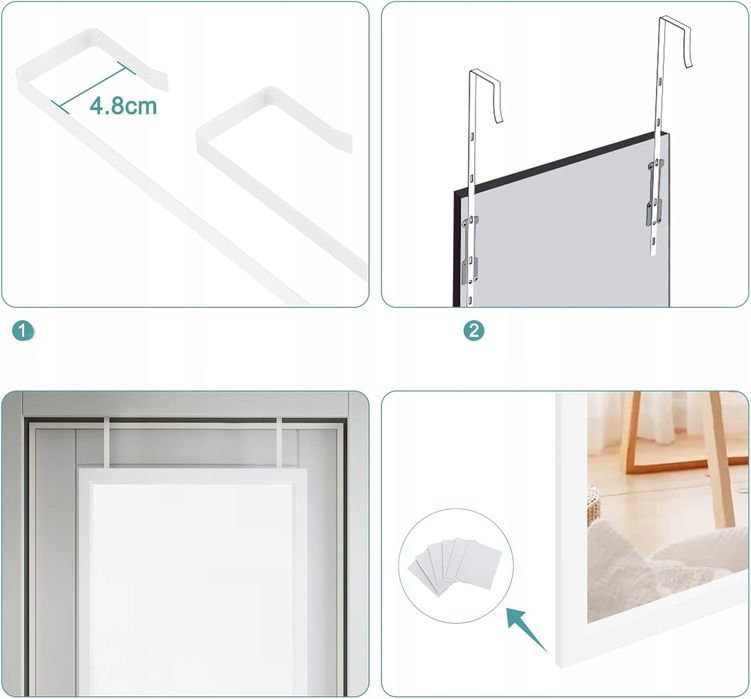 4.8cm

1

2