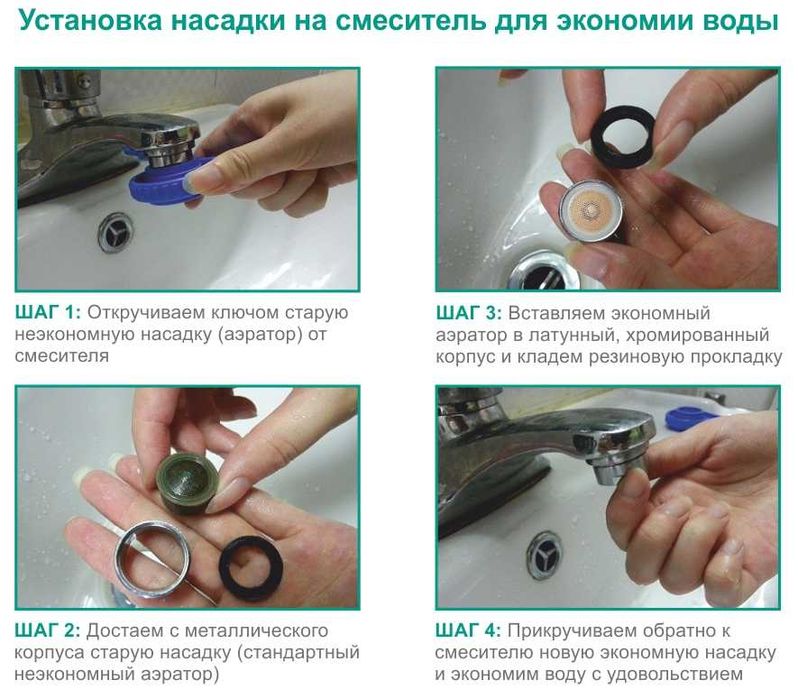 Установка насадки на смеситель для экономии воды

ШАГ 1: Откручиваем ключом старую неэкономную насадку (аэратор) от смесителя

ШАГ 2: Достаем с металлического корпуса старую насадку (стандартный неэкономный аэратор)

ШАГ 3: Вставляем экономный аэратор в латунный, хромированный корпус и кладем резиновую прокладку

ШАГ 4: Прикручиваем обратно к смесителю новую экономную насадку и экономим воду с удовольствием