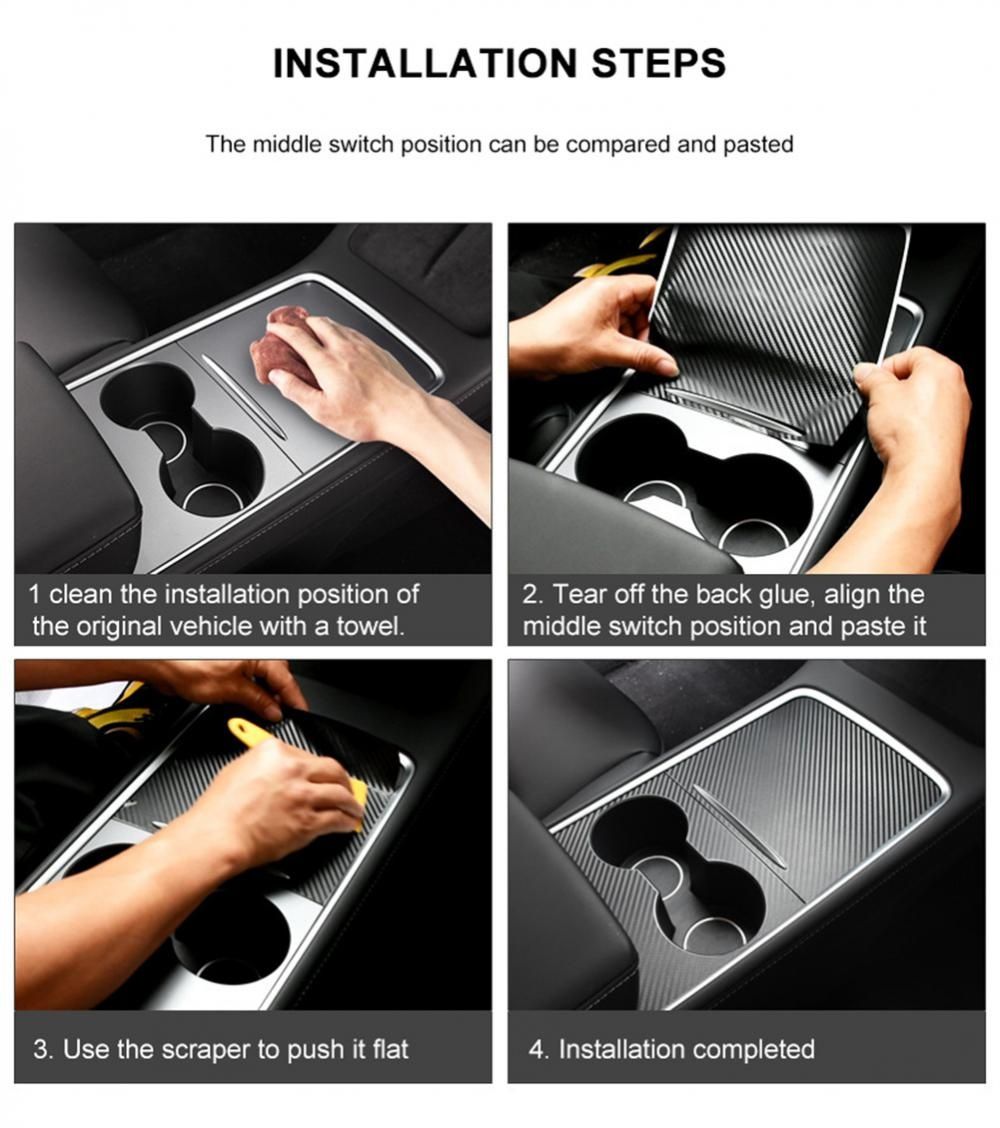 INSTALLATION STEPS

The middle switch position can be compared and pasted

1 clean the installation position of the original vehicle with a towel.

2. Tear off the back glue, align the middle switch position and paste it

3. Use the scraper to push it flat

4. Installation completed