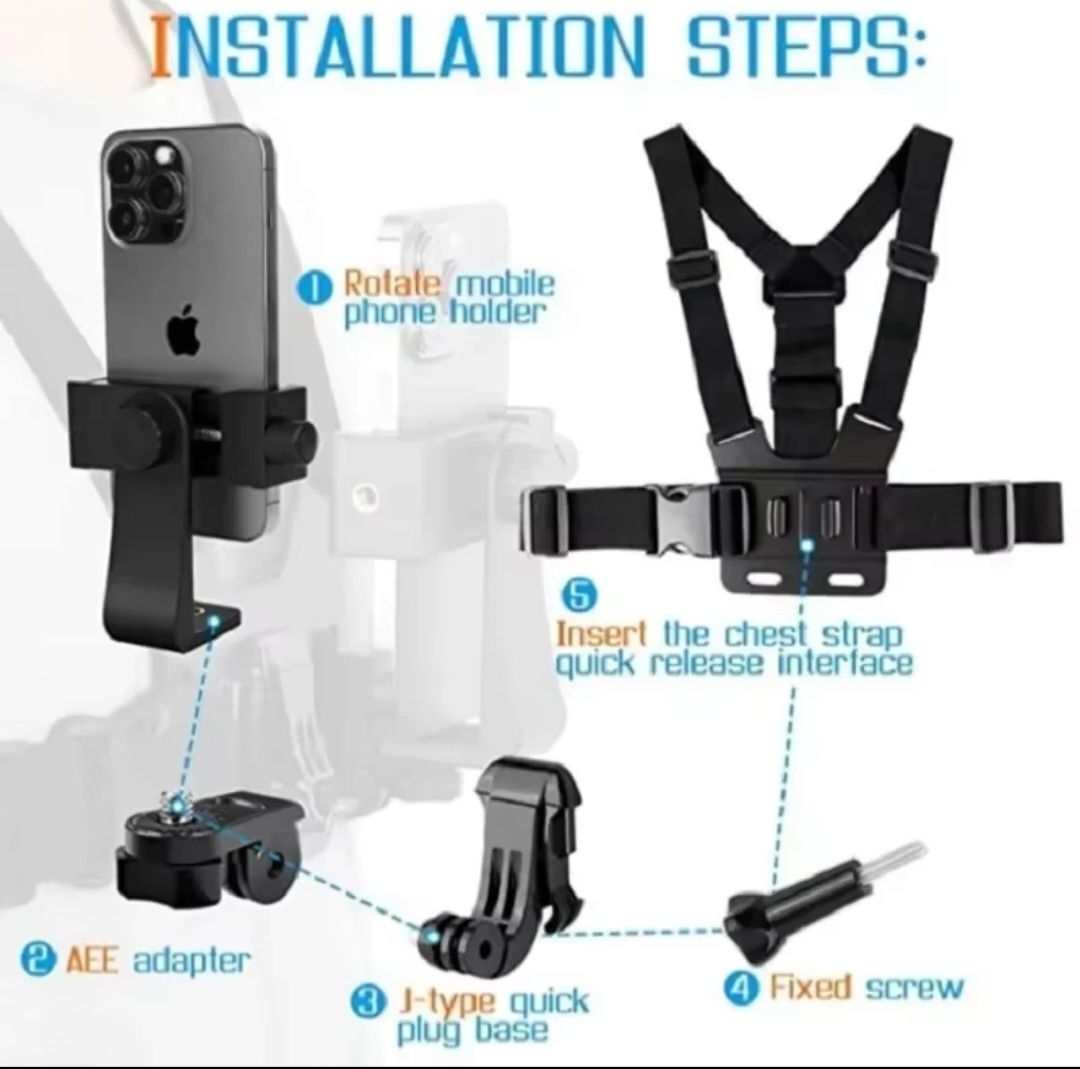 INSTALLATION STEPS:

1 Rotate mobile phone holder

5 Insert the chest strap quick release interface

2 AEE adapter

3 J-type quick plug base

4 Fixed screw