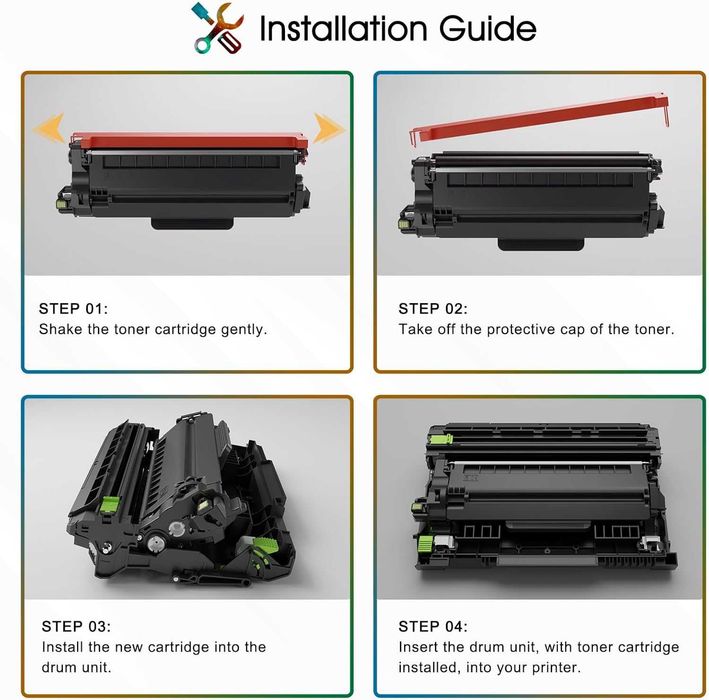 Installation Guide

STEP 01:
Shake the toner cartridge gently.

STEP 02:
Take off the protective cap of the toner.

STEP 03:
Install the new cartridge into the drum unit.

STEP 04:
Insert the drum unit, with toner cartridge installed, into your printer.