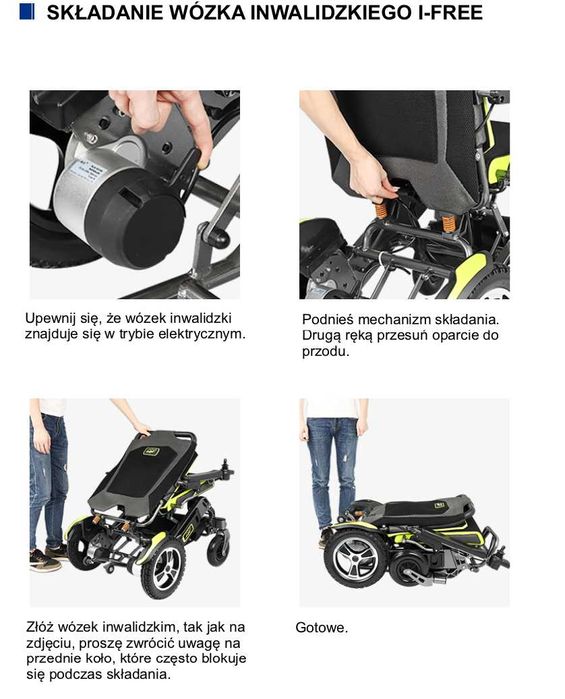 SKŁADANIE WÓZKA INWALIDZKIEGO I-FREE

Upewnij się, że wózek inwalidzki znajduje się w trybie elektrycznym.

Podnieś mechanizm składania. Drugą ręką przesuń oparcie do przodu.

Złóż wózek inwalidzkim, tak jak na zdjęciu, proszę zwrócić uwagę na przednie koło, które często blokuje się podczas składania.

Gotowe.