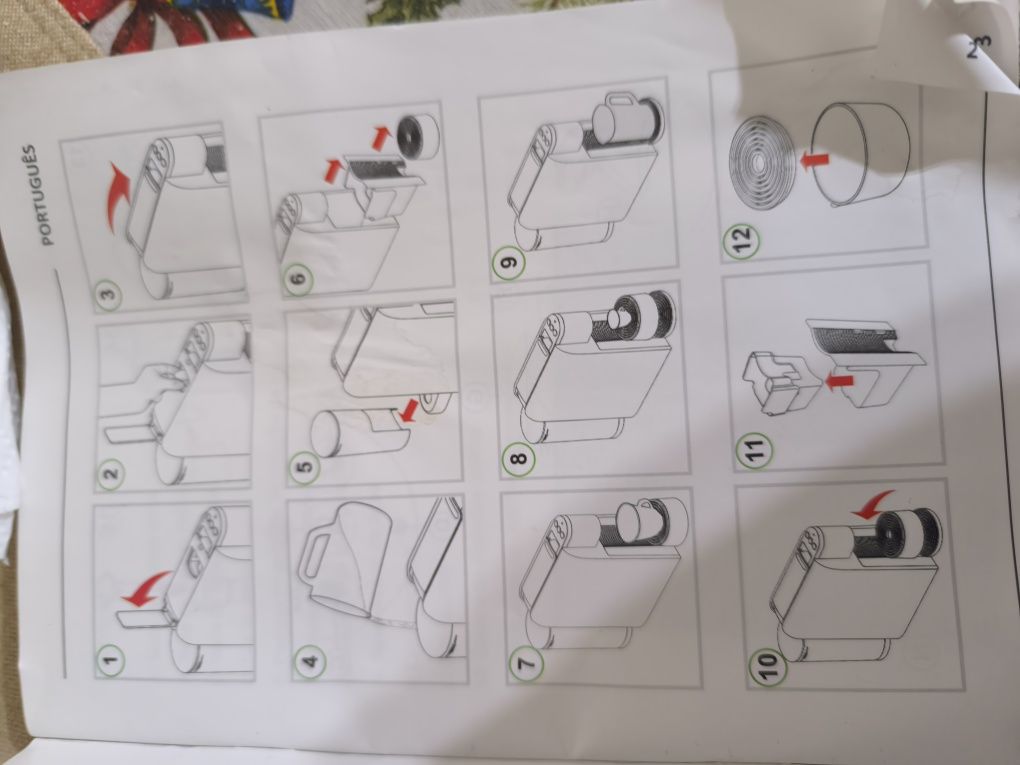 PORTUGUÊS

1
2
3
4
5
6
7
8
9
10
11
12

23