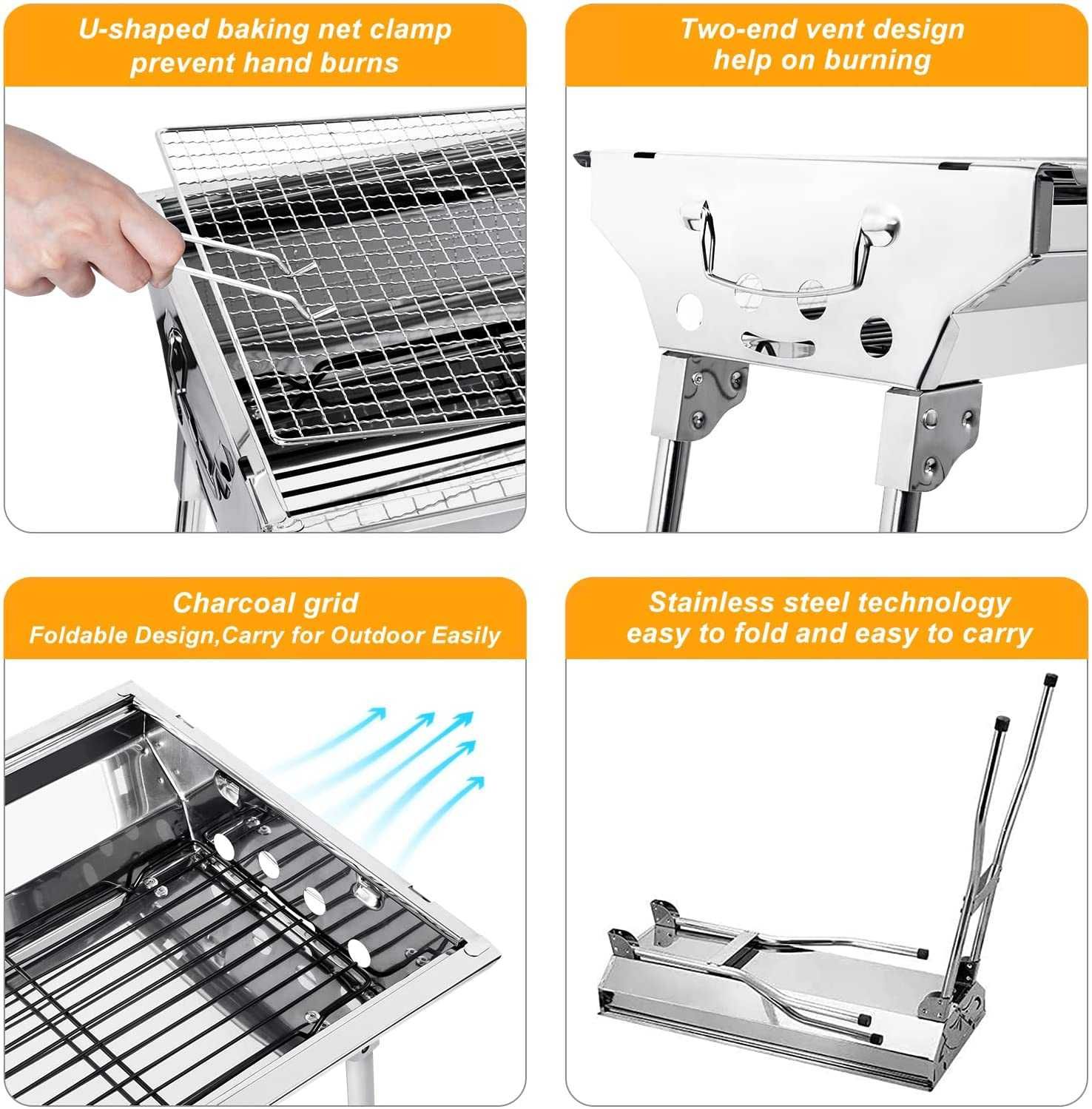 U-shaped baking net clamp
prevent hand burns

Two-end vent design
help on burning

Charcoal grid
Foldable Design,Carry for Outdoor Easily

Stainless steel technology
easy to fold and easy to carry