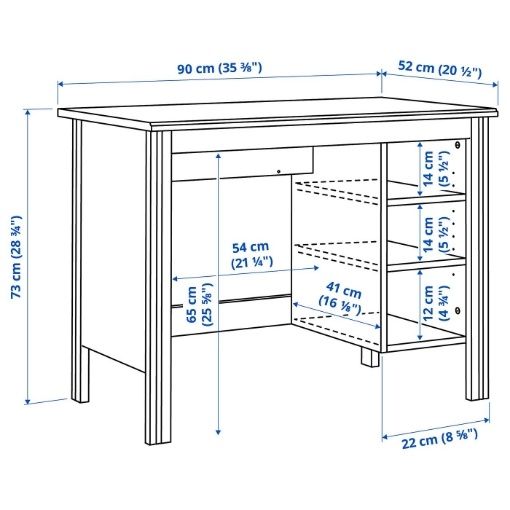 90 cm (35 ⅜")
52 cm (20 ½")
73 cm (28 ¾")
14 cm (5 ½")
14 cm (5 ½")
54 cm (21 ¼")
65 cm (25 ⅝")
41 cm (16 ⅛")
12 cm (4 ¾")
22 cm (8 ⅝")