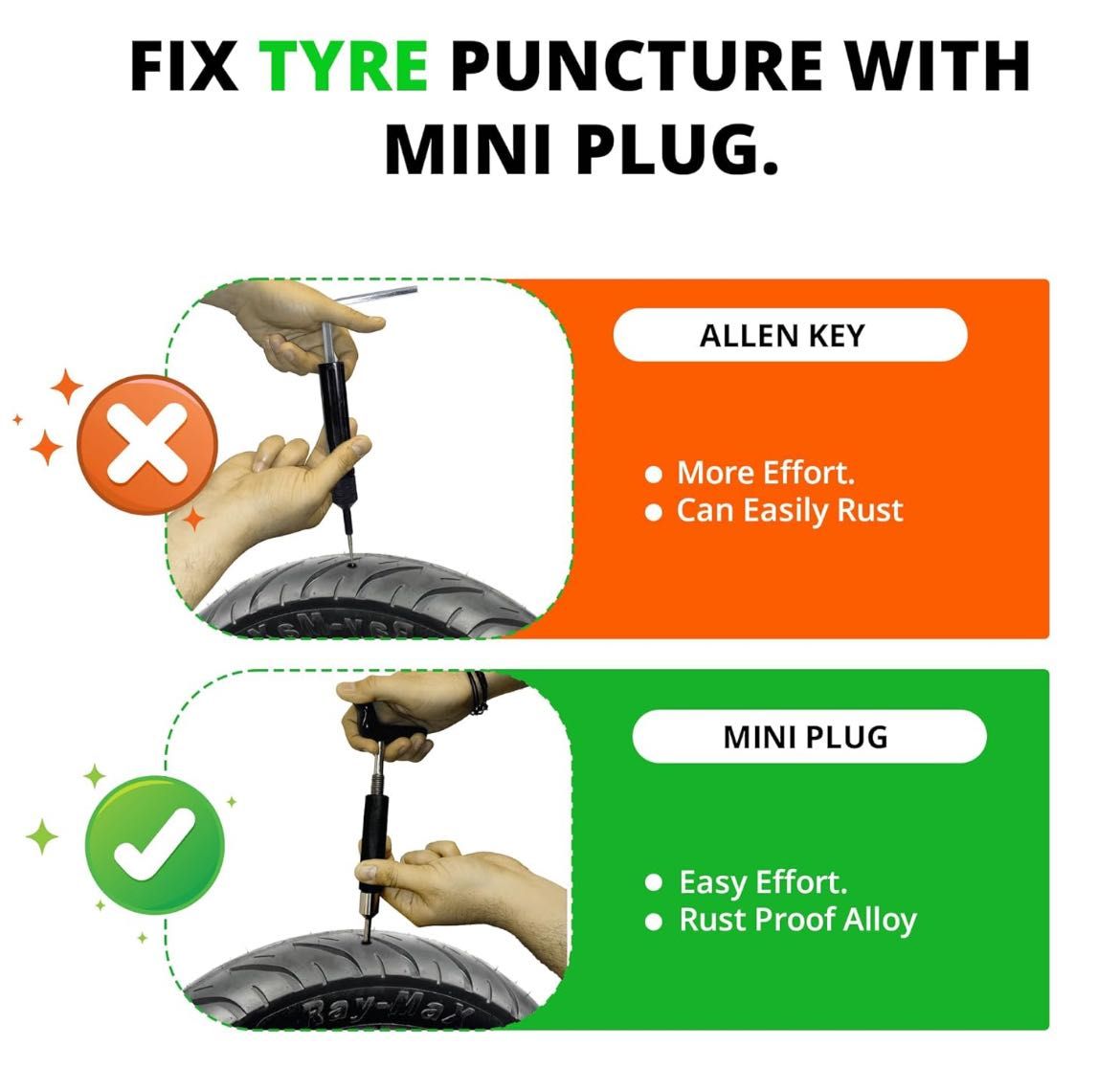 FIX TYRE PUNCTURE WITH MINI PLUG.

ALLEN KEY

● More Effort.
● Can Easily Rust

MINI PLUG

● Easy Effort.
● Rust Proof Alloy

Ray-Max