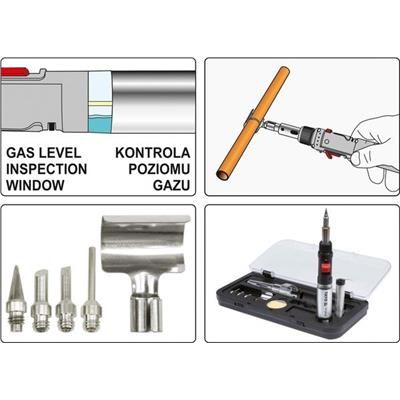 GAS LEVEL INSPECTION WINDOW

KONTROLA POZIOMU GAZU