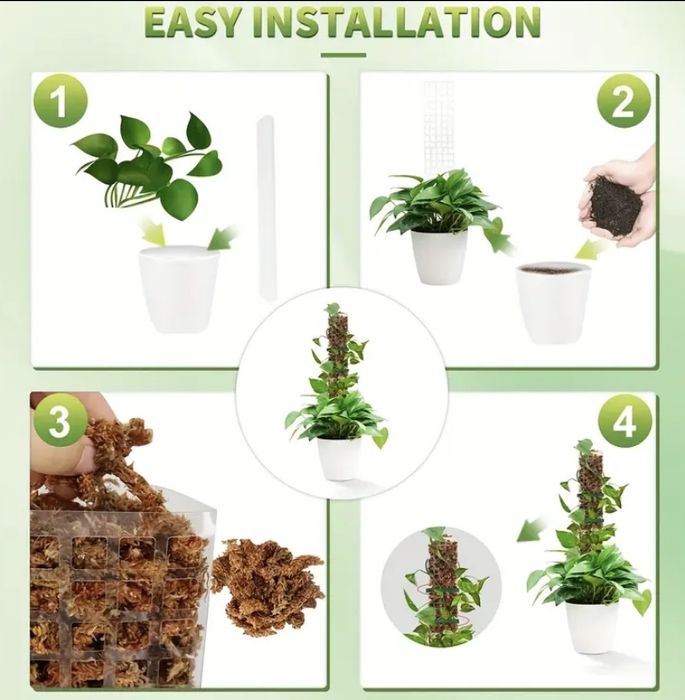 EASY INSTALLATION

1

2

3

4