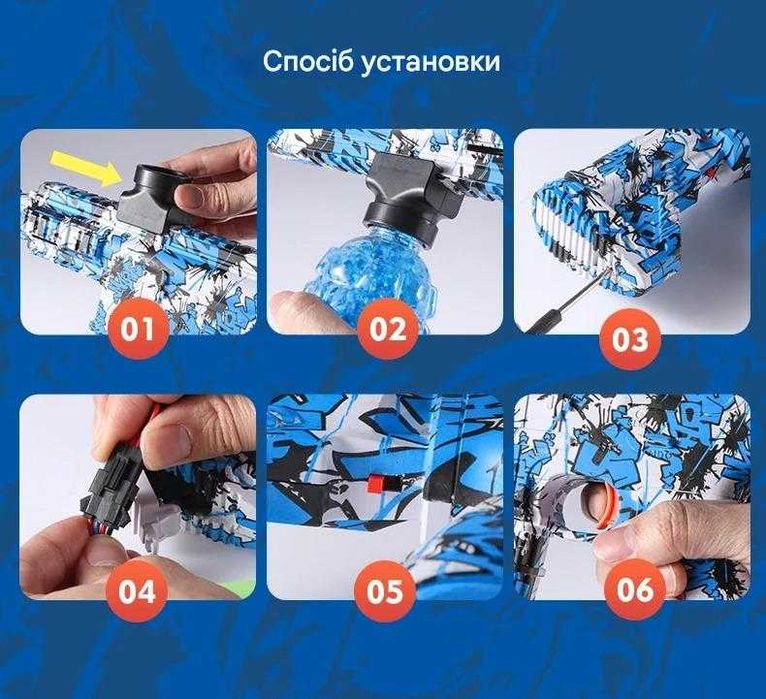 Спосіб установки

01

02

03

04

05

06