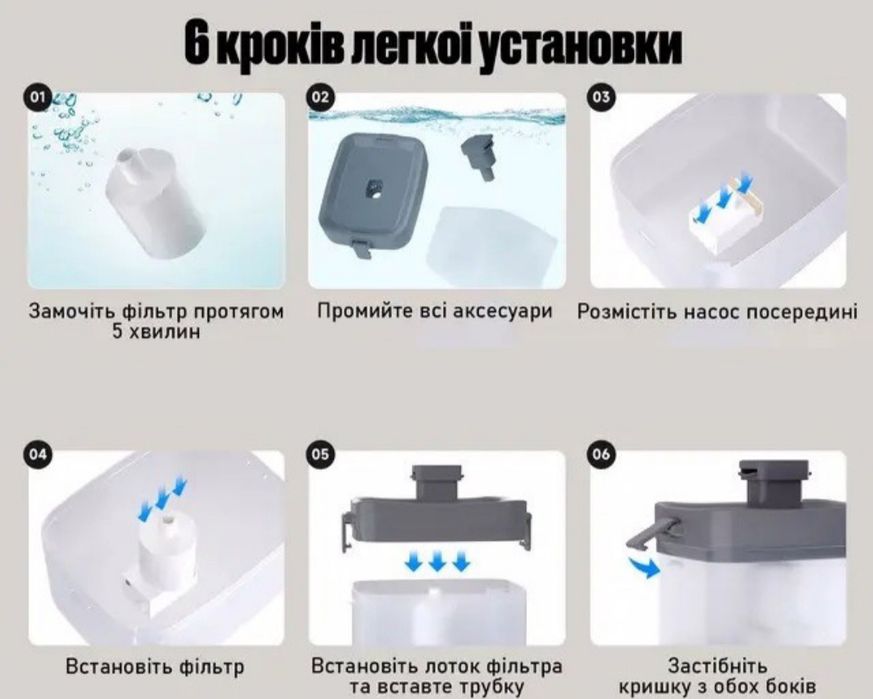 6 кроків легкої установки

01

Замочіть фільтр протягом 5 хвилин

02

Промийте всі аксесуари

03

Розмістіть насос посередині

04

Встановіть фільтр

05

Встановіть лоток фільтра та вставте трубку

06

Застібніть кришку з обох боків