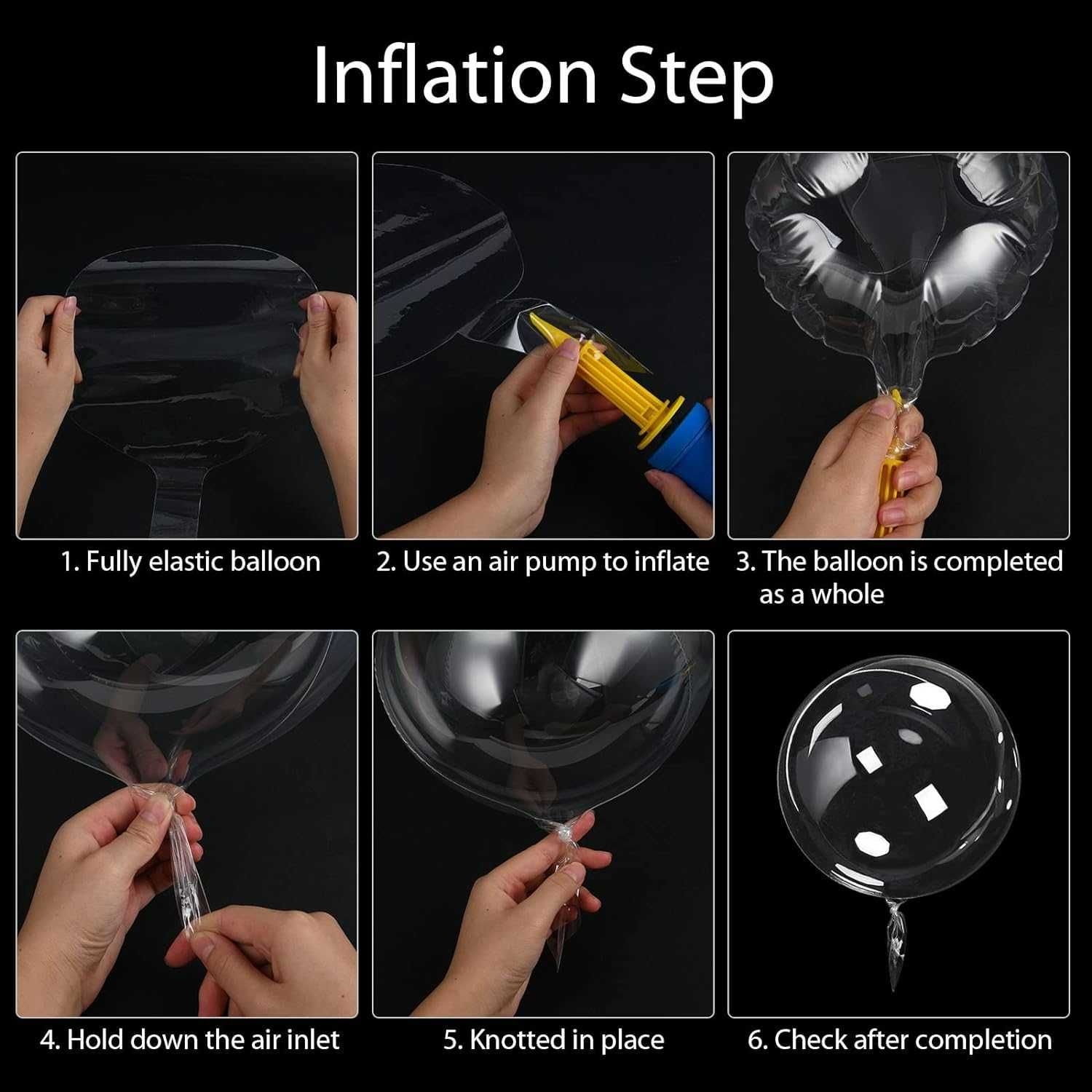 Inflation Step

1. Fully elastic balloon

2. Use an air pump to inflate

3. The balloon is completed as a whole

4. Hold down the air inlet

5. Knotted in place

6. Check after completion