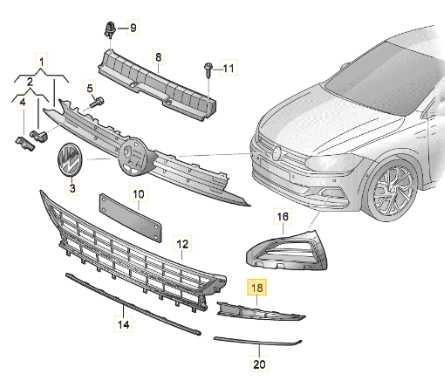 9
8
11
1
2
5
4
3
10
12
16
18
14
20