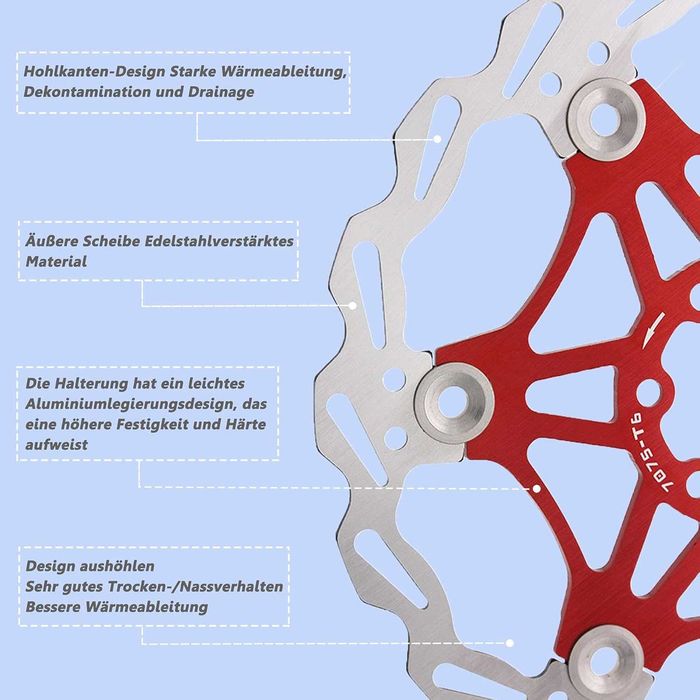 Hohlkanten-Design Starke Wärmeableitung, Dekontamination und Drainage

Äußere Scheibe Edelstahlverstärktes Material

Die Halterung hat ein leichtes Aluminiumlegierungsdesign, das eine höhere Festigkeit und Härte aufweist

Design aushöhlen
Sehr gutes Trocken-/Nassverhalten
Bessere Wärmeableitung

7075-T6