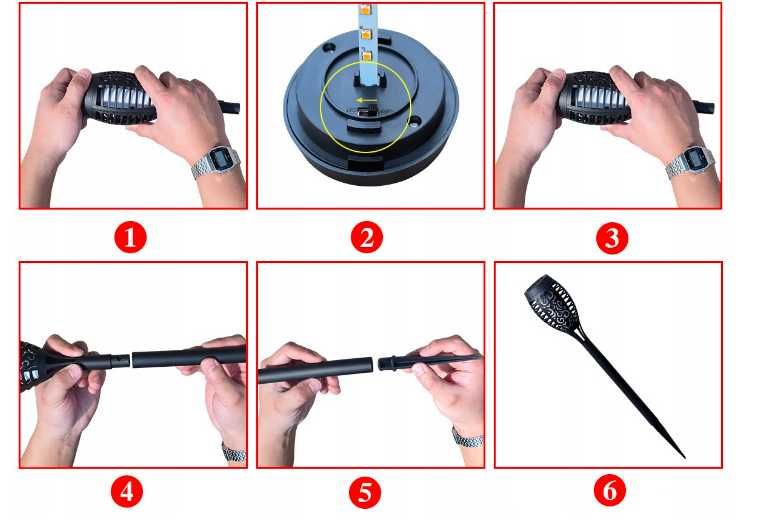 1

2

3

4

5

6