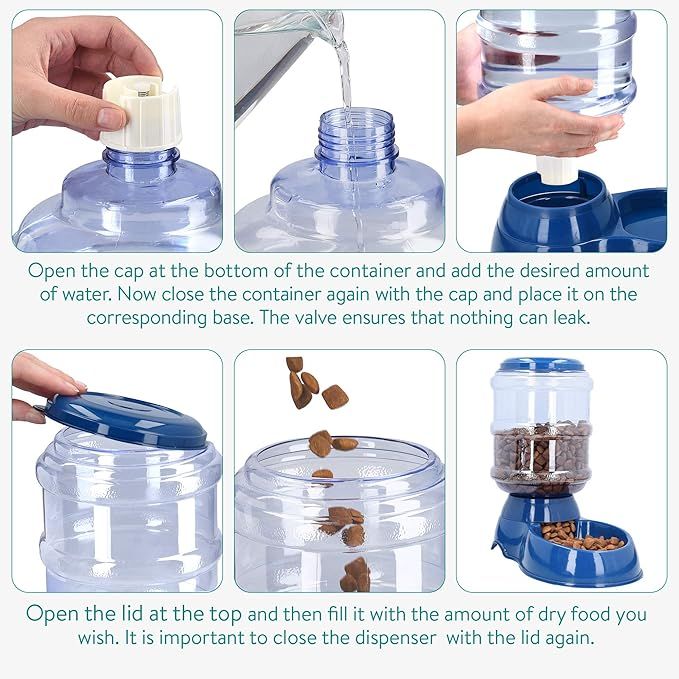 Open the cap at the bottom of the container and add the desired amount of water. Now close the container again with the cap and place it on the corresponding base. The valve ensures that nothing can leak.

Open the lid at the top and then fill it with the amount of dry food you wish. It is important to close the dispenser with the lid again.