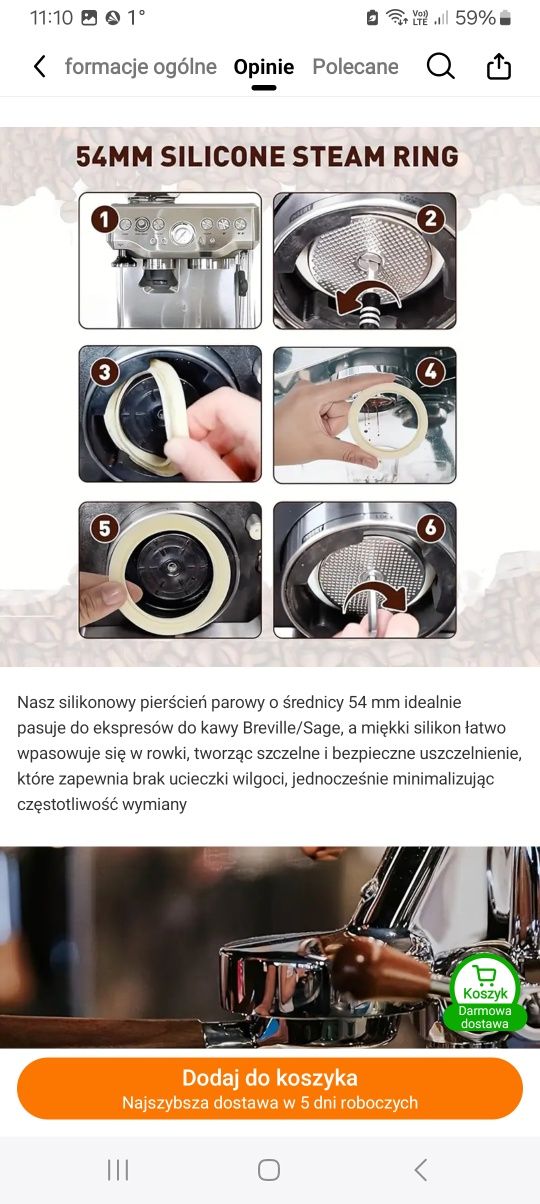 11:10 1° 59%

formacje ogólne Opinie Polecane

54MM SILICONE STEAM RING

1 2 3 4 5 6

Nasz silikonowy pierścień parowy o średnicy 54 mm idealnie pasuje do ekspresów do kawy Breville/Sage, a miękki silikon łatwo wpasowuje się w rowki, tworząc szczelne i bezpieczne uszczelnienie, które zapewnia brak ucieczki wilgoci, jednocześnie minimalizując częstotliwość wymiany

Koszyk
Darmowa dostawa

Dodaj do koszyka
Najszybsza dostawa w 5 dni roboczych