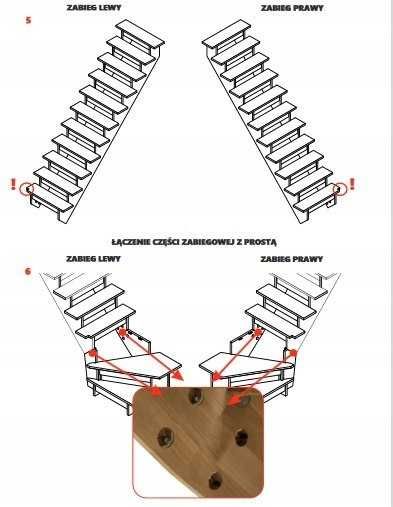 ZABIEG LEWY

ZABIEG PRAWY

5

!

!

ŁĄCZENIE CZĘŚCI ZABIEGOWEJ Z PROSTĄ

ZABIEG LEWY

ZABIEG PRAWY

6