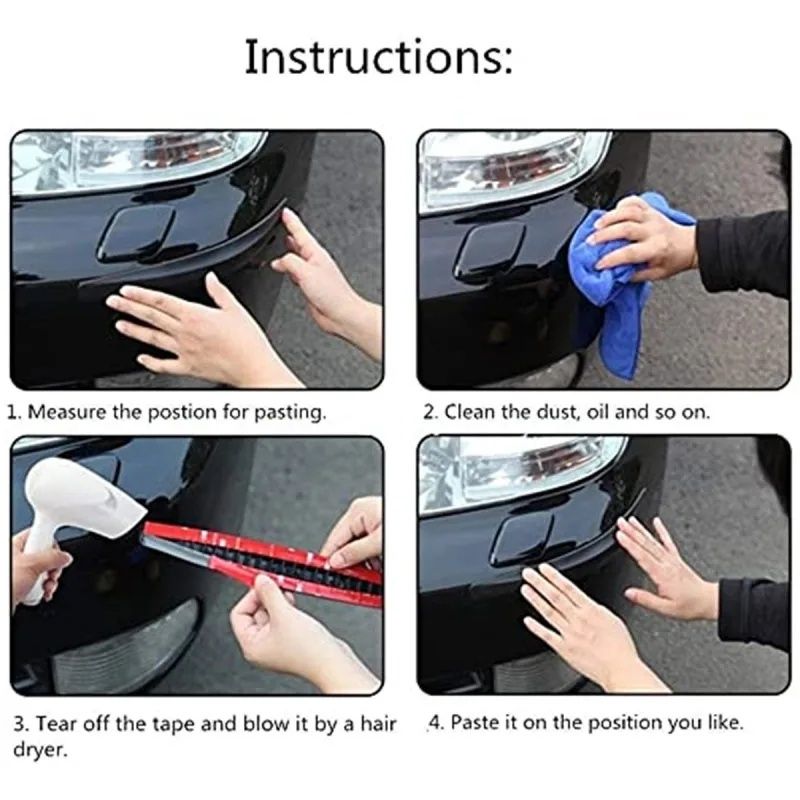 Instructions:

1. Measure the postion for pasting.

2. Clean the dust, oil and so on.

3. Tear off the tape and blow it by a hair dryer.

4. Paste it on the position you like.