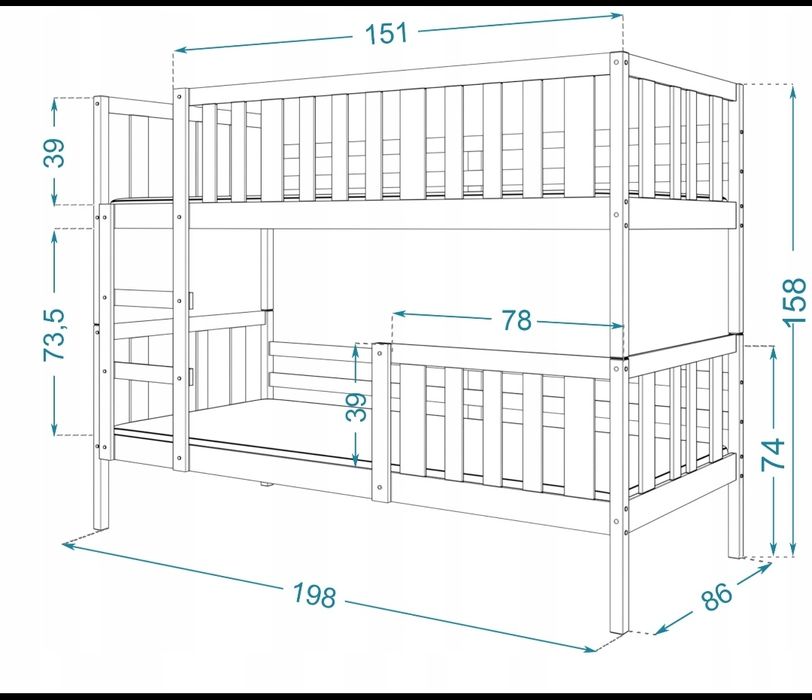 151
39
73,5
78
39
158
74
198
86