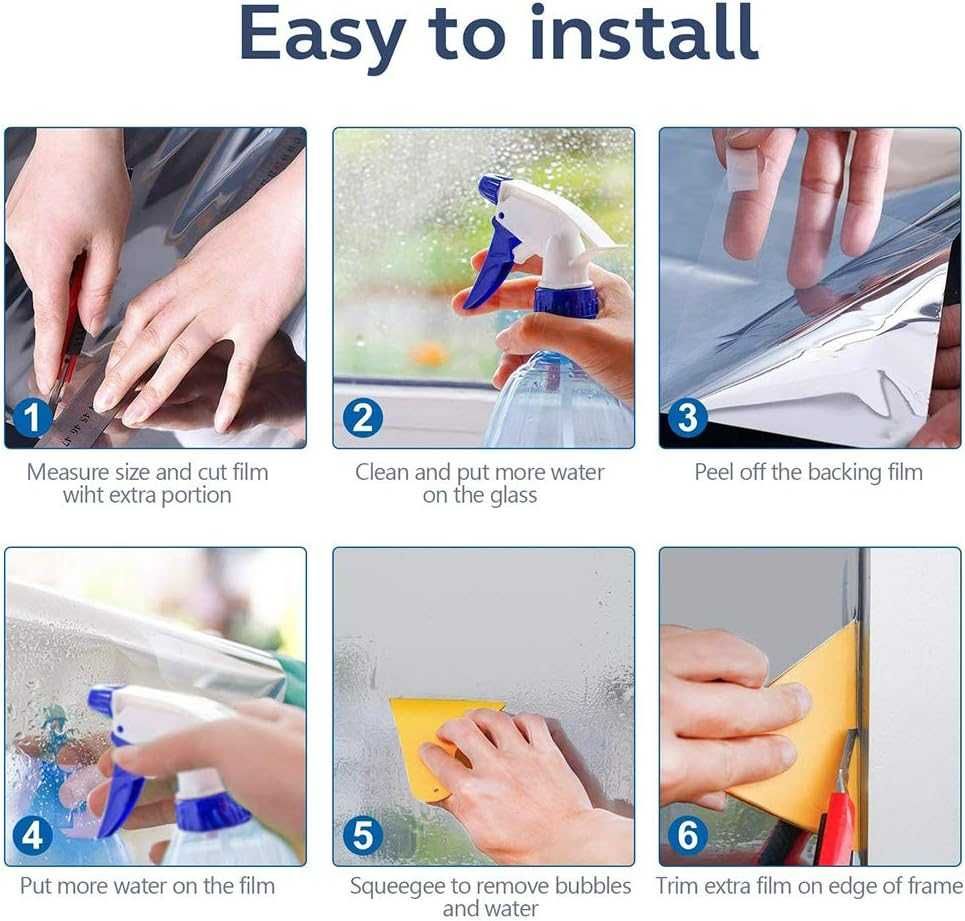 Easy to install

1
Measure size and cut film wiht extra portion

2
Clean and put more water on the glass

3
Peel off the backing film

4
Put more water on the film

5
Squeegee to remove bubbles and water

6
Trim extra film on edge of frame