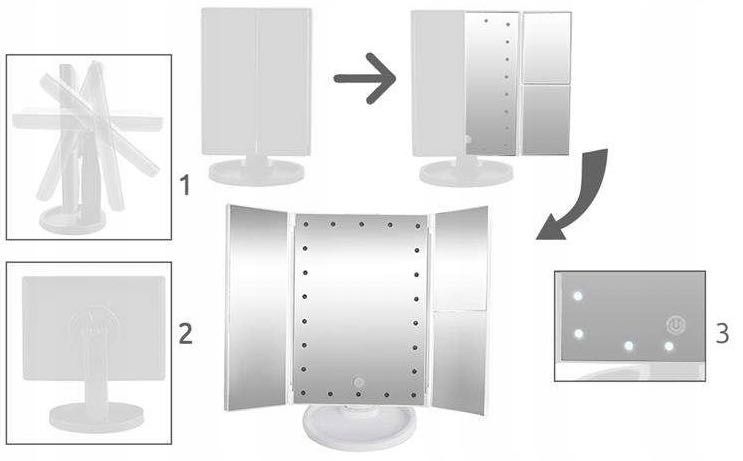 1

2

3