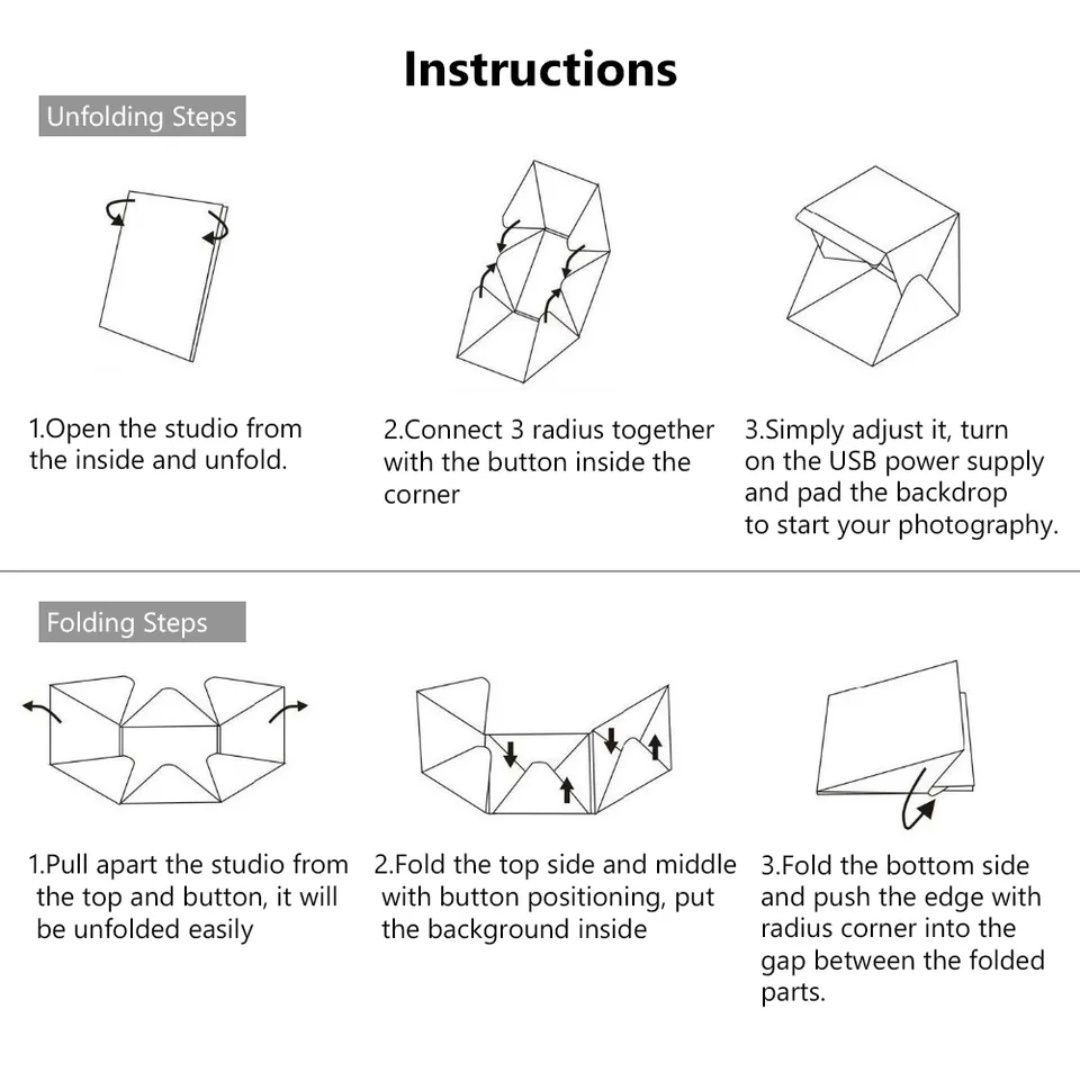 Instructions

Unfolding Steps

1.Open the studio from the inside and unfold.

2.Connect 3 radius together with the button inside the corner

3.Simply adjust it, turn on the USB power supply and pad the backdrop to start your photography.

Folding Steps

1.Pull apart the studio from the top and button, it will be unfolded easily

2.Fold the top side and middle with button positioning, put the background inside

3.Fold the bottom side and push the edge with radius corner into the gap between the folded parts.