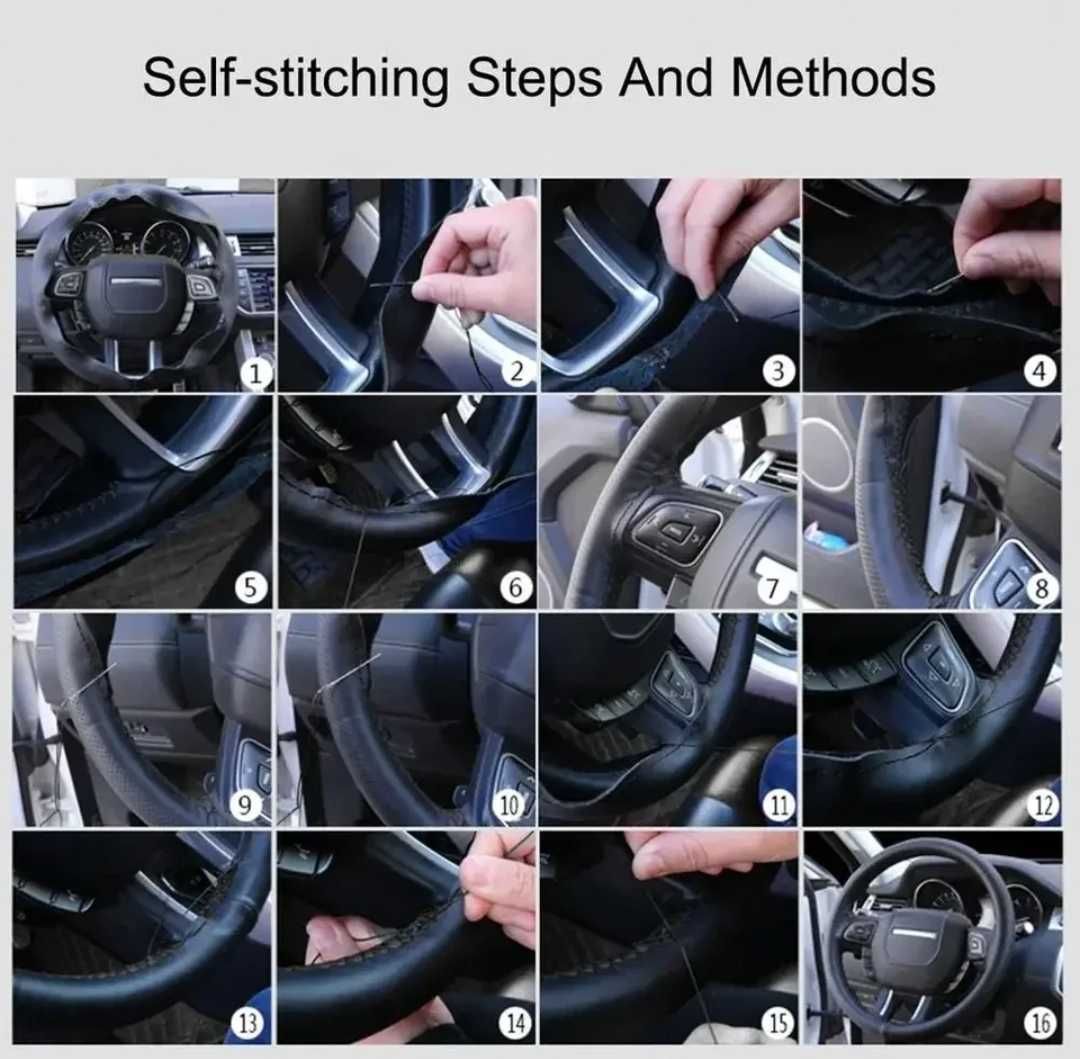 Self-stitching Steps And Methods

1
2
3
4
5
6
7
8
9
10
11
12
13
14
15
16