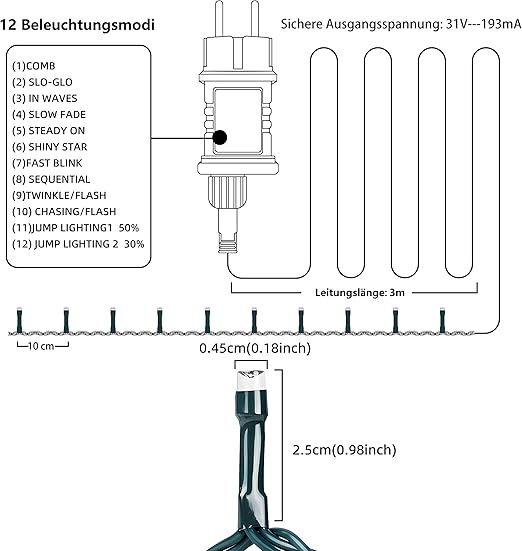 12 Beleuchtungsmodi

Sichere Ausgangsspannung: 31V---193mA

(1)COMB
(2) SLO-GLO
(3) IN WAVES
(4) SLOW FADE
(5) STEADY ON
(6) SHINY STAR
(7)FAST BLINK
(8) SEQUENTIAL
(9)TWINKLE/FLASH
(10) CHASING/FLASH
(11)JUMP LIGHTING1 50%
(12) JUMP LIGHTING 2 30%

Leitungslänge: 3m

10 cm

0.45cm(0.18inch)

2.5cm(0.98inch)