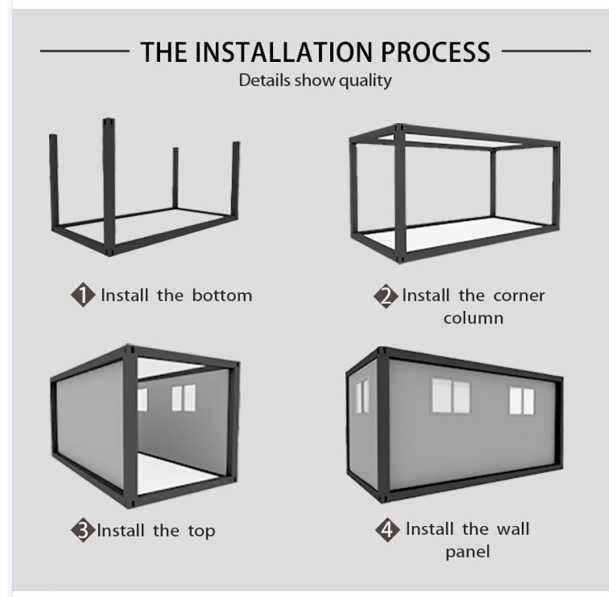 THE INSTALLATION PROCESS
Details show quality

1 Install the bottom

2 Install the corner column

3 Install the top

4 Install the wall panel