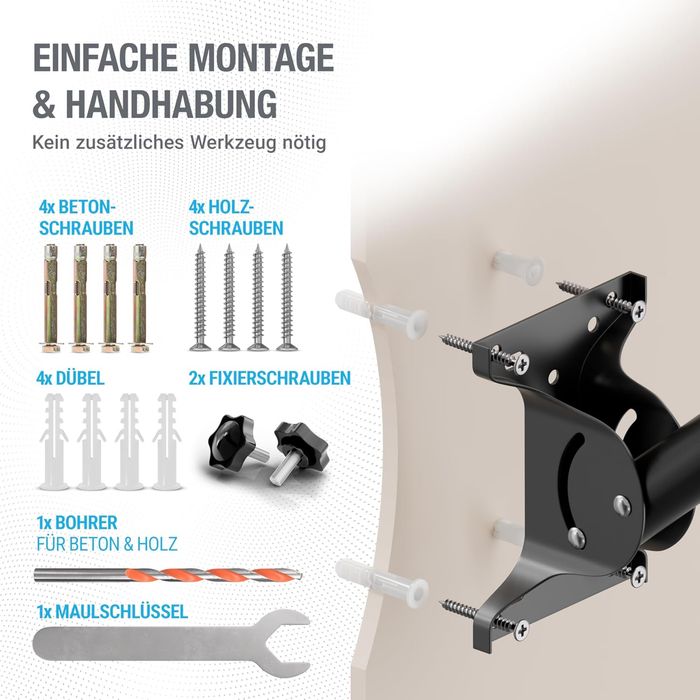 EINFACHE MONTAGE & HANDHABUNG

Kein zusätzliches Werkzeug nötig

4x BETON-SCHRAUBEN

4x HOLZ-SCHRAUBEN

4x DÜBEL

2x FIXIERSCHRAUBEN

1x BOHRER
FÜR BETON & HOLZ

1x MAULSCHLÜSSEL