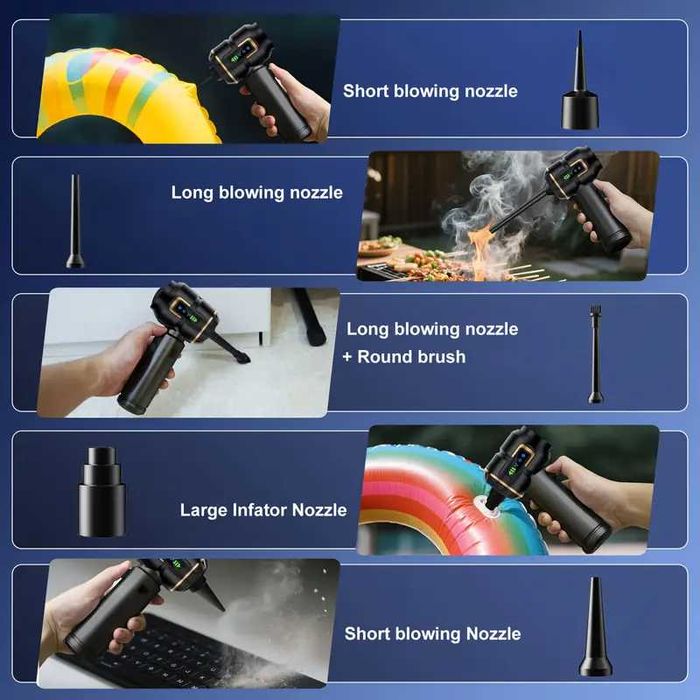 Short blowing nozzle

Long blowing nozzle

Long blowing nozzle
+ Round brush

Large Infator Nozzle

Short blowing Nozzle