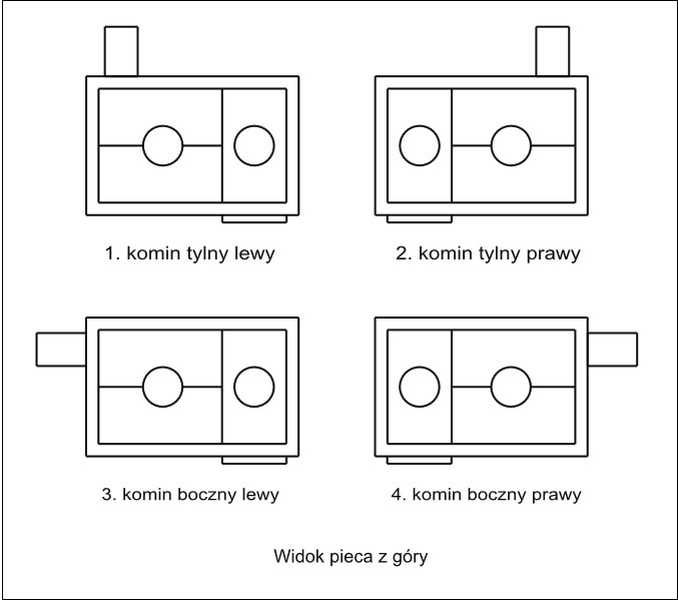 1. komin tylny lewy

2. komin tylny prawy

3. komin boczny lewy

4. komin boczny prawy

Widok pieca z góry