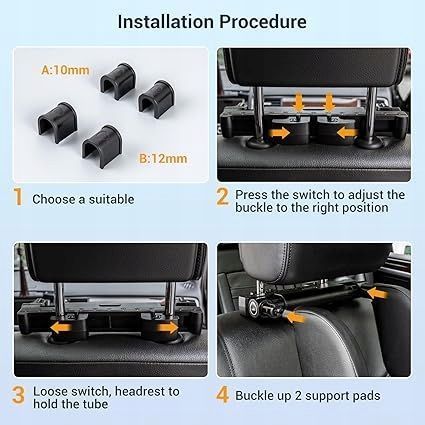 Installation Procedure

A:10mm

B:12mm

1 Choose a suitable

2 Press the switch to adjust the buckle to the right position

3 Loose switch, headrest to hold the tube

4 Buckle up 2 support pads