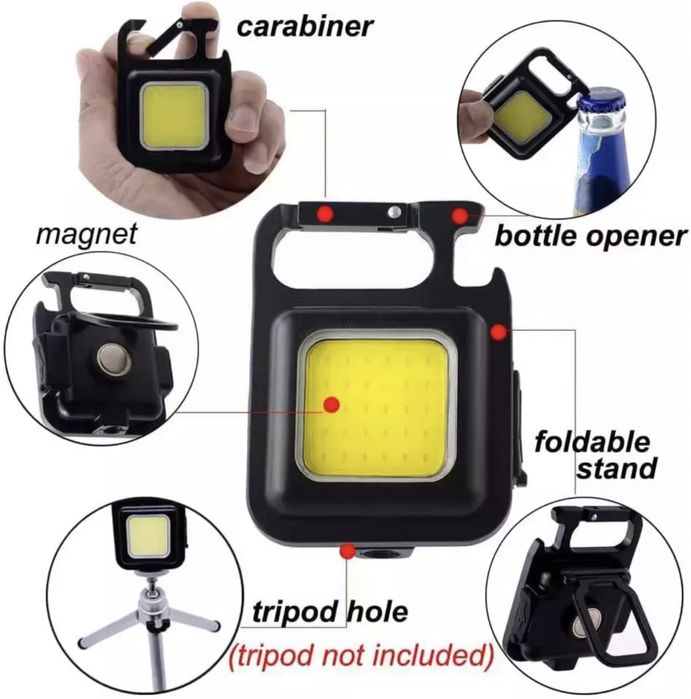 carabiner

magnet

bottle opener

foldable stand

tripod hole

(tripod not included)