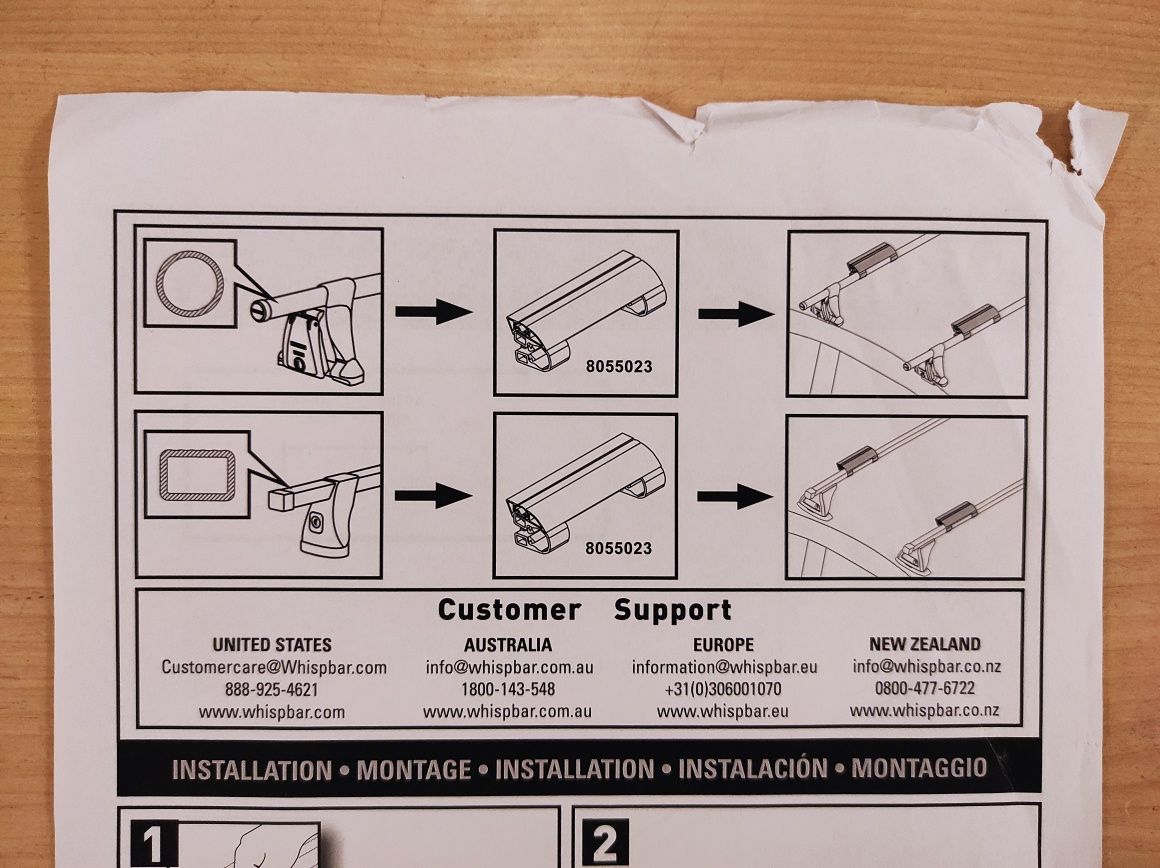 8055023

8055023

Customer Support

UNITED STATES
Customercare@Whispbar.com
888-925-4621
www.whispbar.com

AUSTRALIA
info@whispbar.com.au
1800-143-548
www.whispbar.com.au

EUROPE
information@whispbar.eu
+31(0)306001070
www.whispbar.eu

NEW ZEALAND
info@whispbar.co.nz
0800-477-6722
www.whispbar.co.nz

INSTALLATION • MONTAGE • INSTALLATION • INSTALACIÓN • MONTAGGIO

1

2