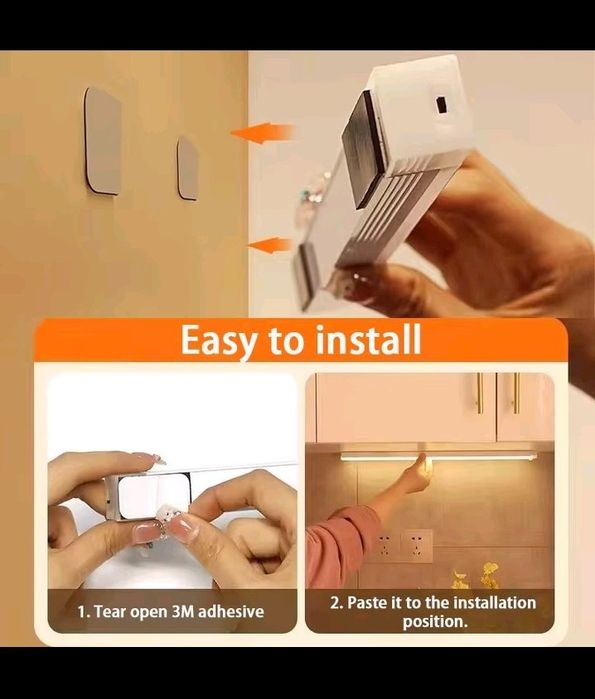 Easy to install

1. Tear open 3M adhesive

2. Paste it to the installation position.