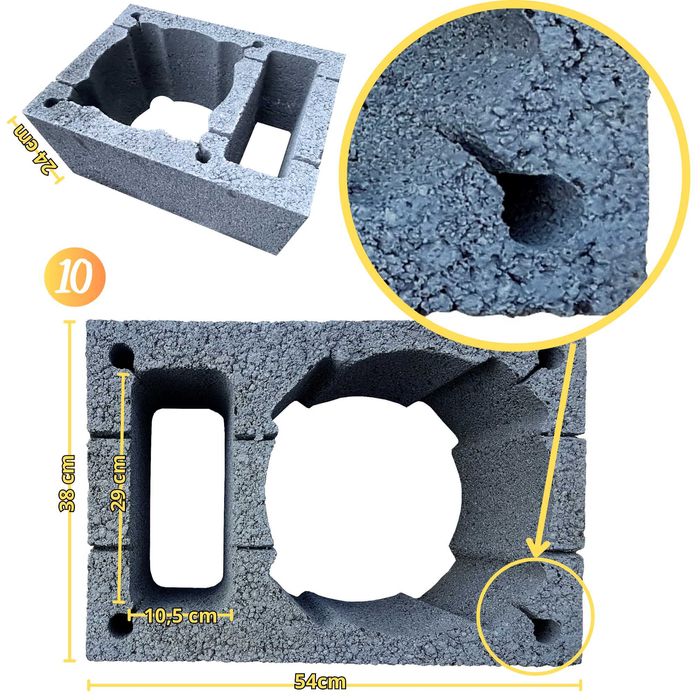 24 cm

10

38 cm

29 cm

10,5 cm

54cm