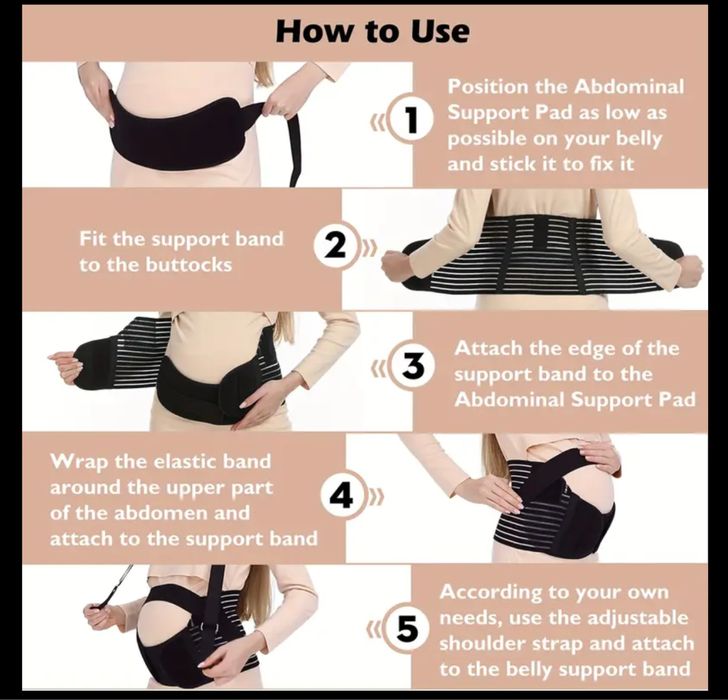 How to Use

1 Position the Abdominal Support Pad as low as possible on your belly and stick it to fix it

Fit the support band to the buttocks 2

3 Attach the edge of the support band to the Abdominal Support Pad

Wrap the elastic band around the upper part of the abdomen and attach to the support band 4

5 According to your own needs, use the adjustable shoulder strap and attach to the belly support band