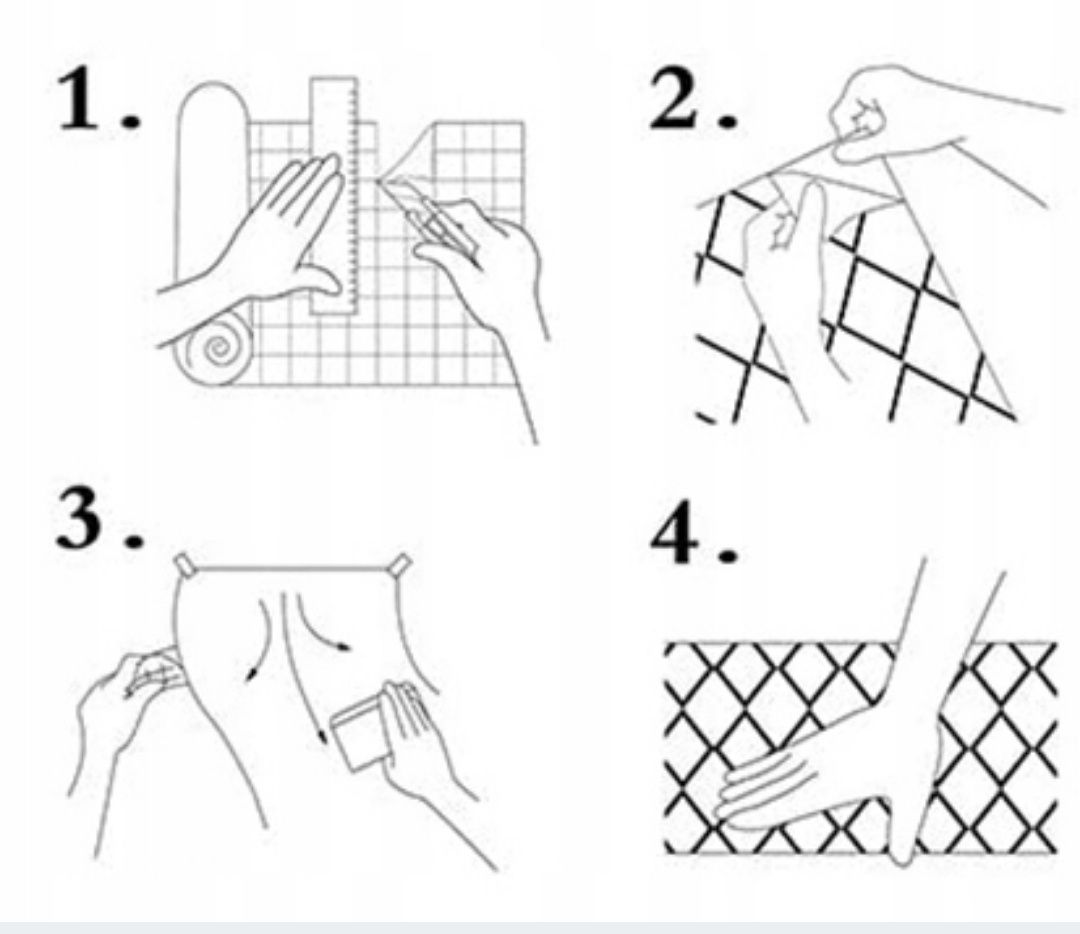 1.

2.

3.

4.