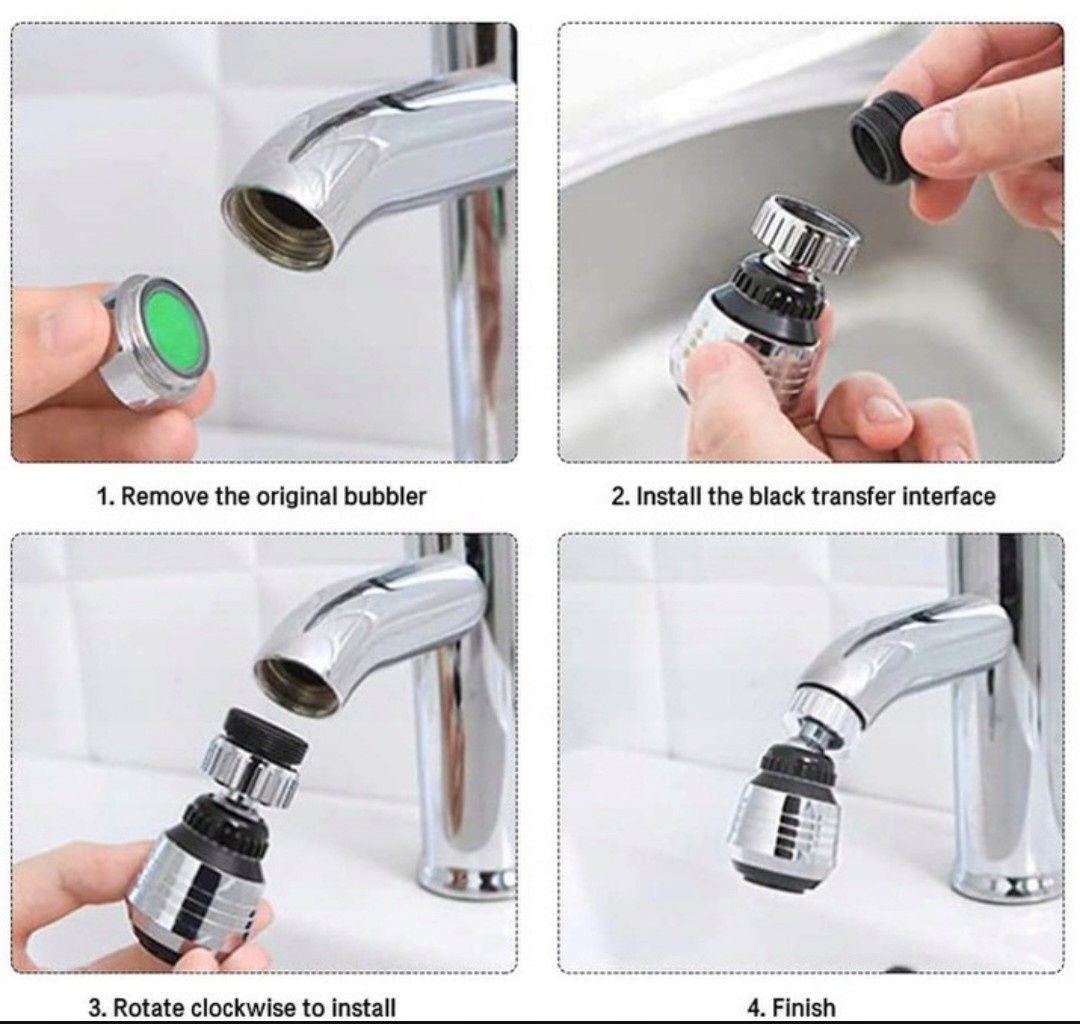 1. Remove the original bubbler

2. Install the black transfer interface

3. Rotate clockwise to install

4. Finish