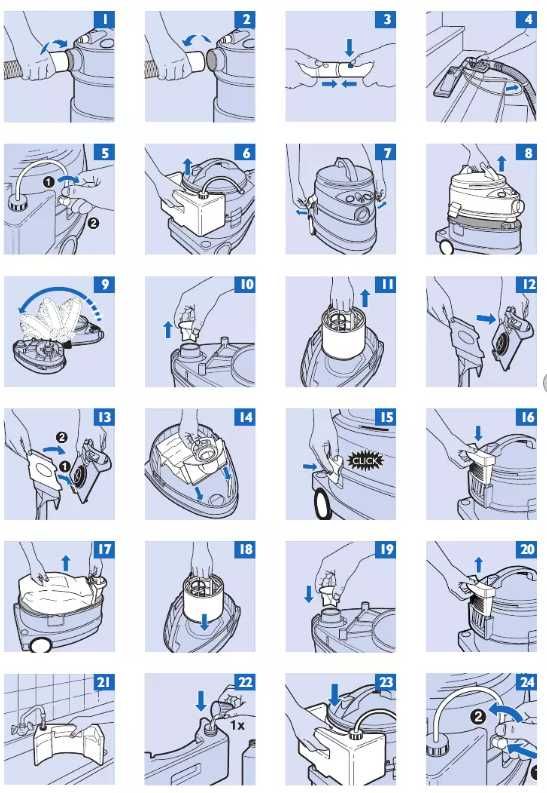 1
2
3
4
5
1
2
6
7
8
9
10
11
12
13
2
1
14
15
CLICK
16
17
18
19
20
21
22
1x
23
24
2