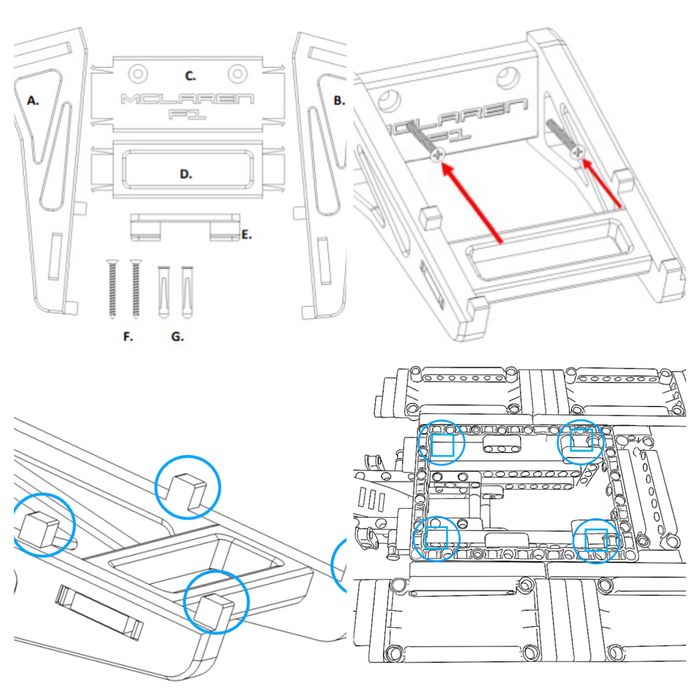 A.

C.

MCLAREN F1

B.

D.

E.

F.

G.

MCLAREN F1