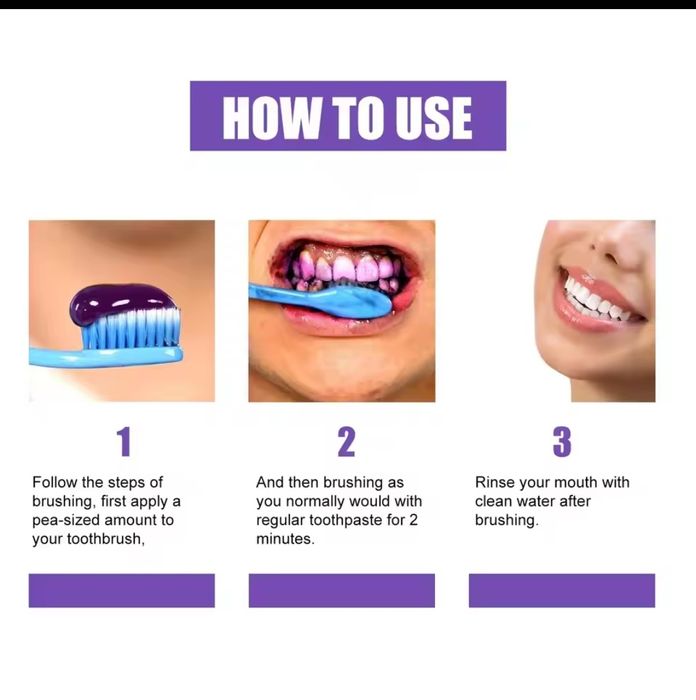 HOW TO USE

1

Follow the steps of brushing, first apply a pea-sized amount to your toothbrush,

2

And then brushing as you normally would with regular toothpaste for 2 minutes.

3

Rinse your mouth with clean water after brushing.